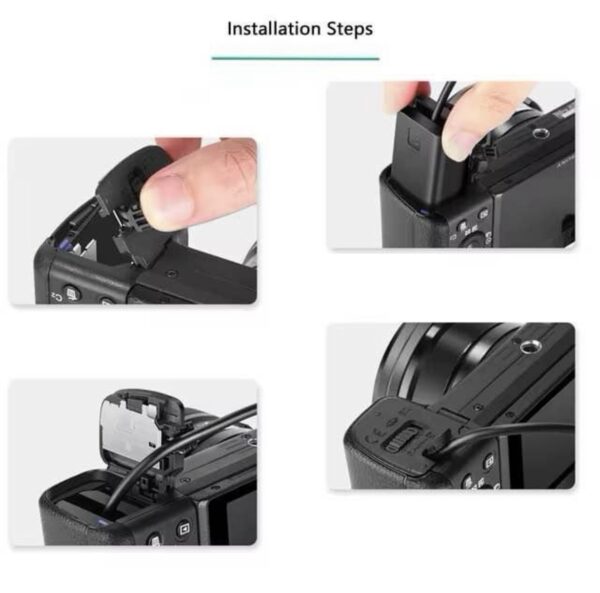 Installation Steps