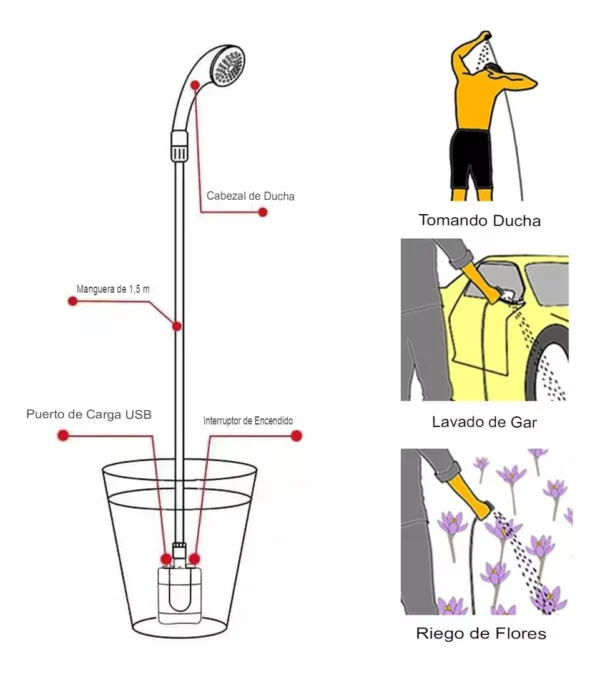 Cabezal de Ducha

Manguera de 1,5 m

Puerto de Carga USB

Interruptor de Encendido

Tomando Ducha

Lavado de Gar

Riego de Flores